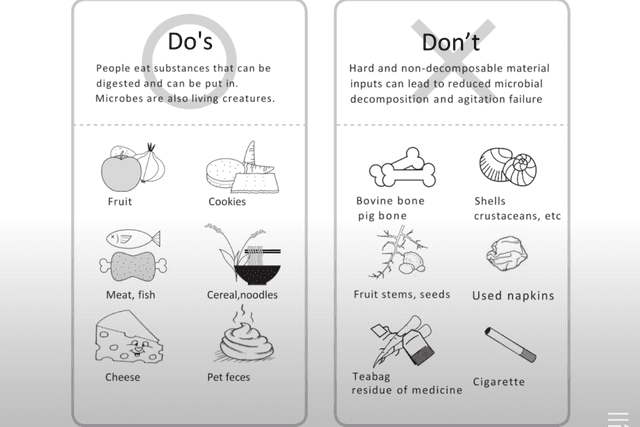 Do's

People eat substances that can be digested and can be put in. Microbes are also living creatures.

Fruit

Cookies

Meat, fish

Cereal,noodles

Cheese

Pet feces

Don't

Hard and non-decomposable material inputs can lead to reduced microbial decomposition and agitation failure

Bovine bone pig bone

Shells crustaceans, etc

Fruit stems, seeds

Used napkins

Teabag residue of medicine

Cigarette